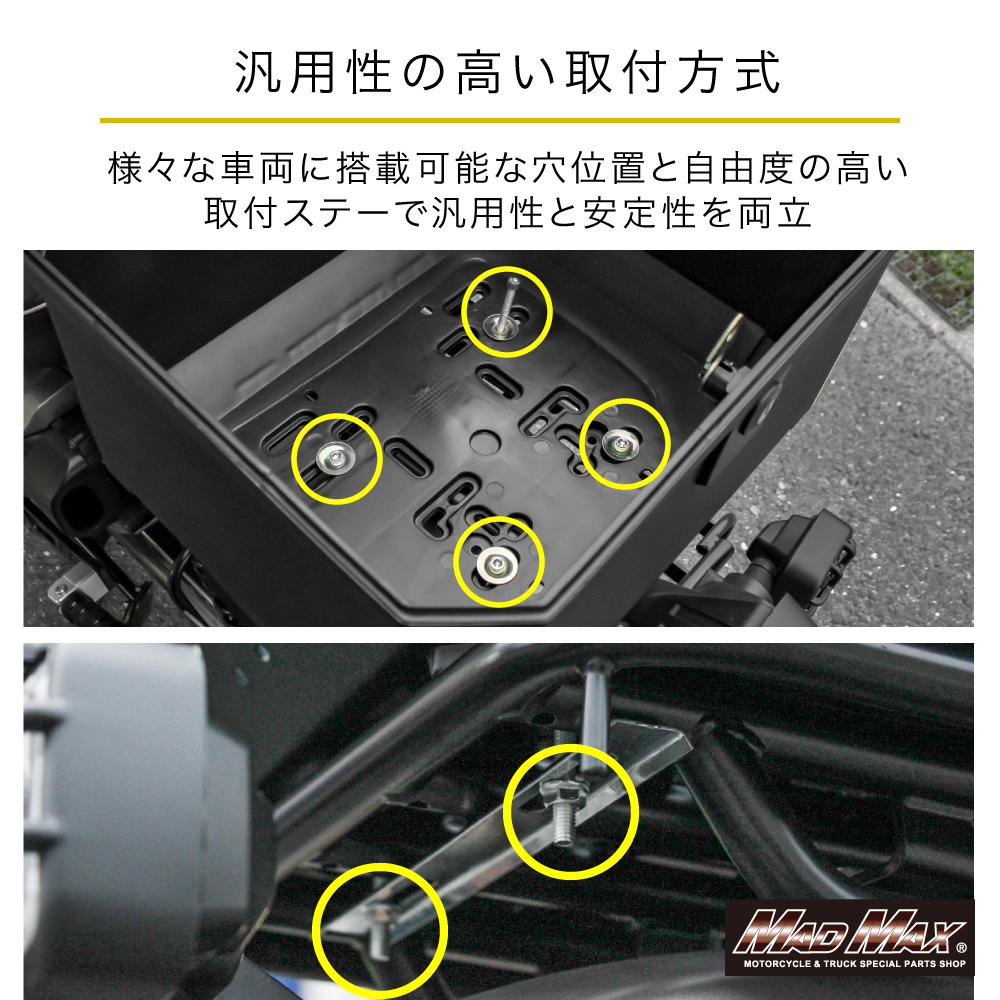 汎用性の高い取付方式

様々な車両に搭載可能な穴位置と自由度の高い取付ステーで汎用性と安定性を両立

MAD MAX®
MOTORCYCLE & TRUCK SPECIAL PARTS SHOP